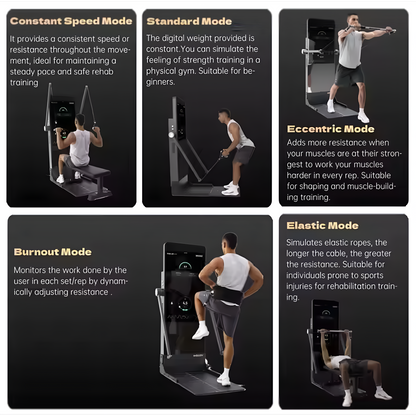 Constant Speed Mode

It provides a consistent speed or resistance throughout the movement, ideal for maintaining a steady pace and safe rehab training

Standard Mode

The digital weight provided is constant.You can simulate the feeling of strength training in a physical gym. Suitable for beginners.

Eccentric Mode

Adds more resistance when your muscles are at their strongest to work your muscles harder in every rep. Suitable for shaping and muscle-building training.

Burnout Mode

Monitors the work done by the user in each set/rep by dynamically adjusting resistance .

Elastic Mode

Simulates elastic ropes, the longer the cable, the greater the resistance. Suitable for individuals prone to sports injuries for rehabilitation training.