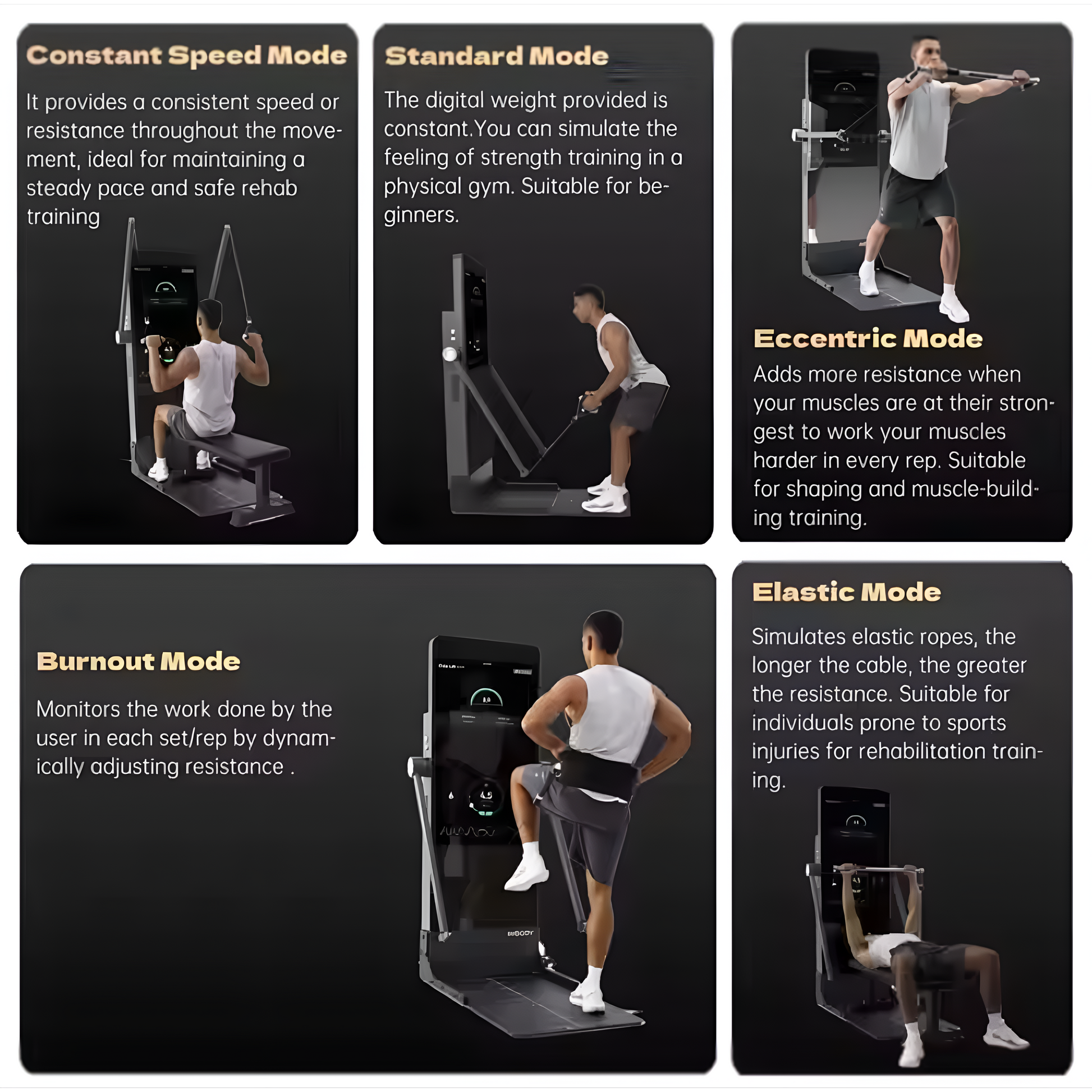 Constant Speed Mode

It provides a consistent speed or resistance throughout the movement, ideal for maintaining a steady pace and safe rehab training

Standard Mode

The digital weight provided is constant.You can simulate the feeling of strength training in a physical gym. Suitable for beginners.

Eccentric Mode

Adds more resistance when your muscles are at their strongest to work your muscles harder in every rep. Suitable for shaping and muscle-building training.

Burnout Mode

Monitors the work done by the user in each set/rep by dynamically adjusting resistance .

Elastic Mode

Simulates elastic ropes, the longer the cable, the greater the resistance. Suitable for individuals prone to sports injuries for rehabilitation training.